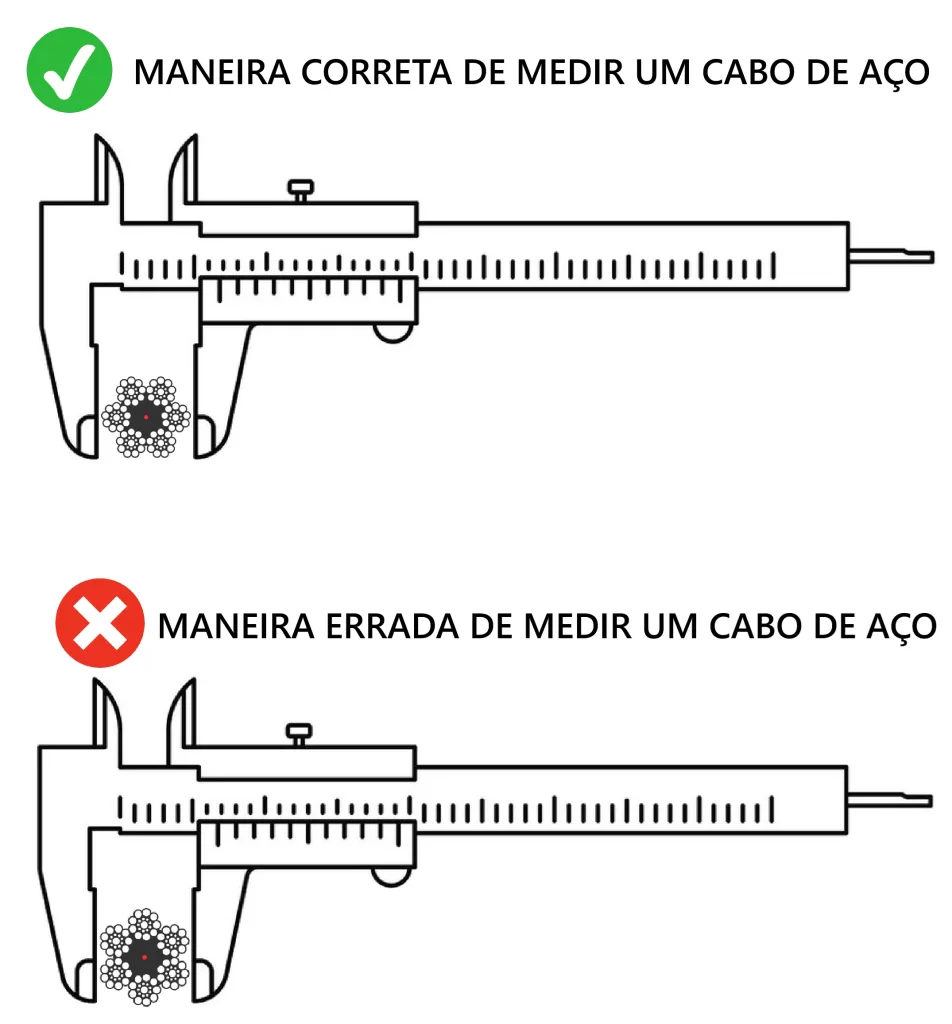 MANEIRA CORRETA DE MEDIR UM CABO DE AÇO

MANEIRA ERRADA DE MEDIR UM CABO DE AÇO